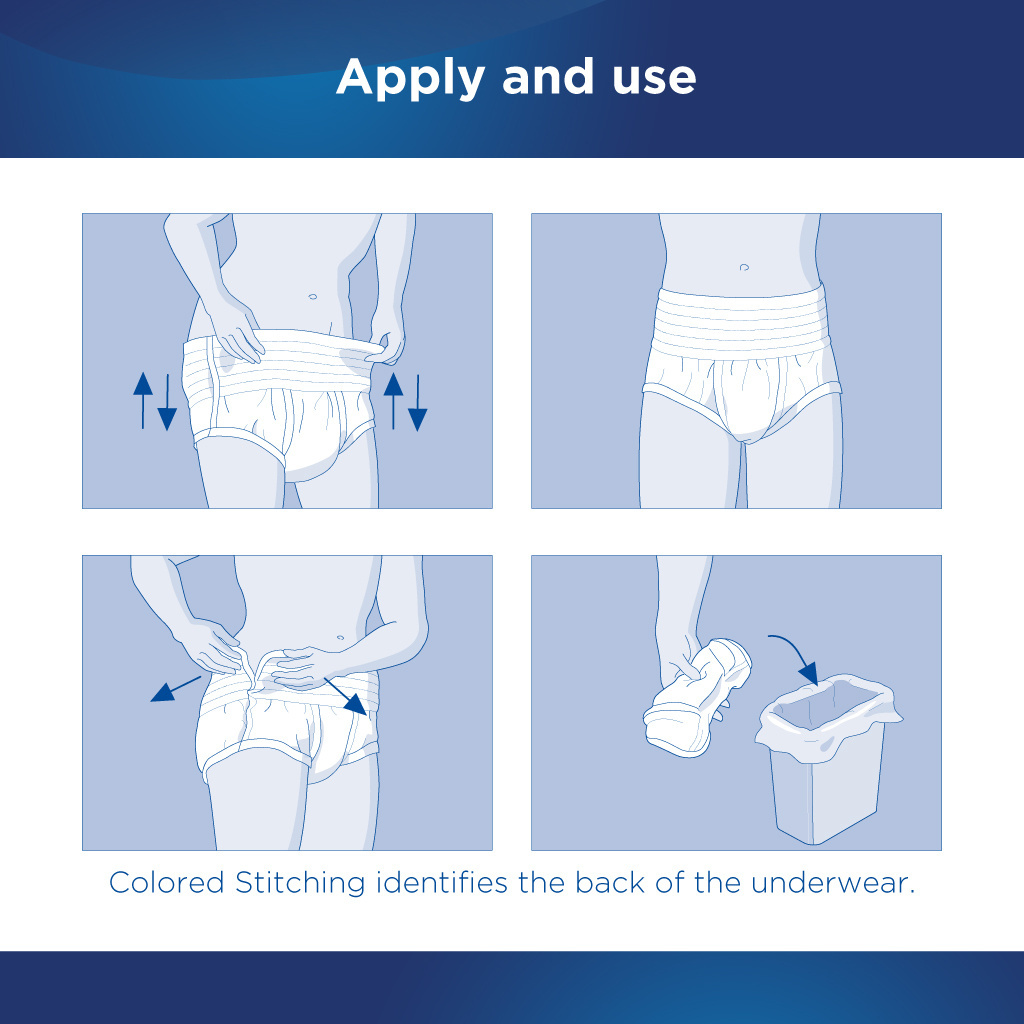 Apply and use

Colored Stitching identifies the back of the underwear.